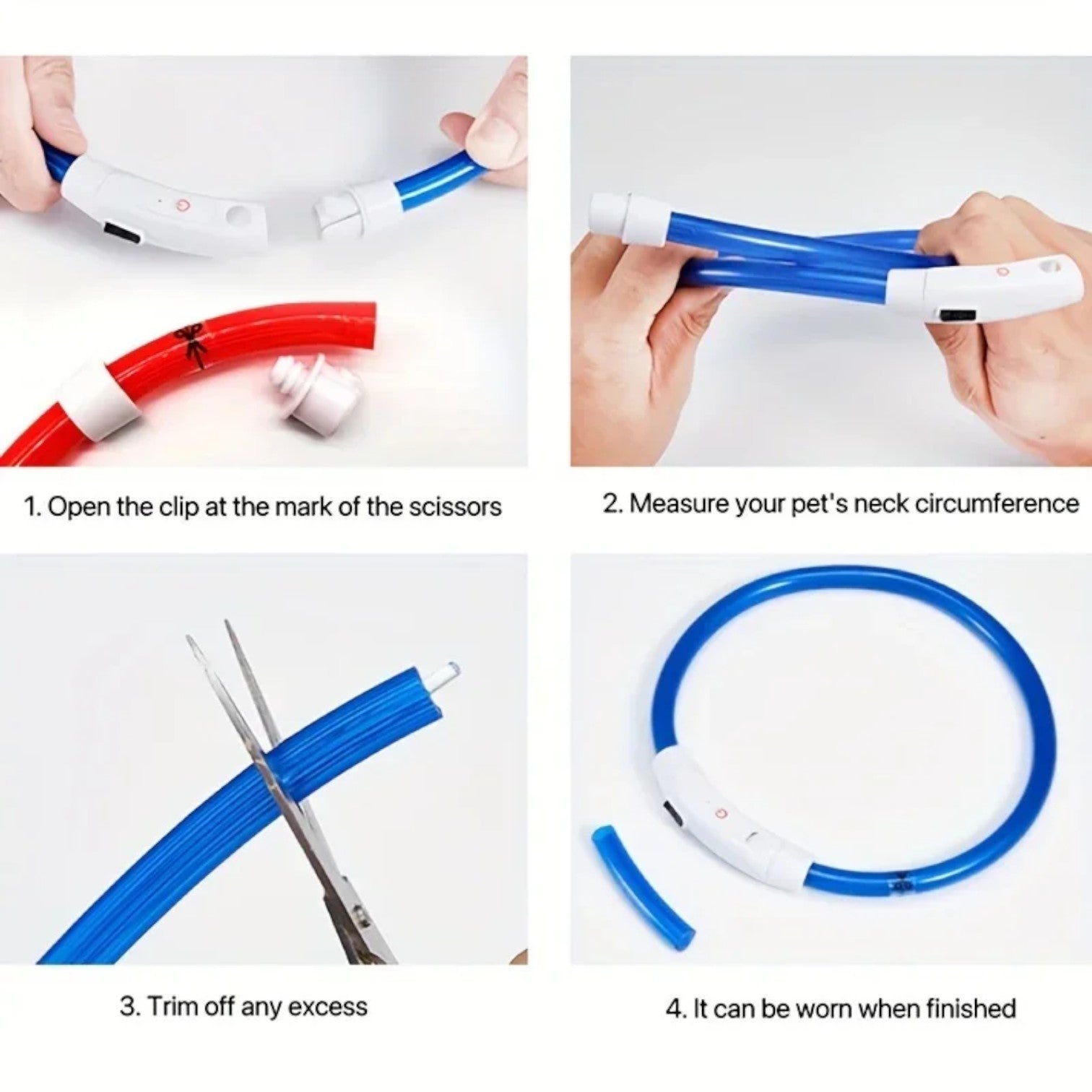 1. Open the clip at the mark of the scissors

2. Measure your pet's neck circumference

3. Trim off any excess

4. It can be worn when finished