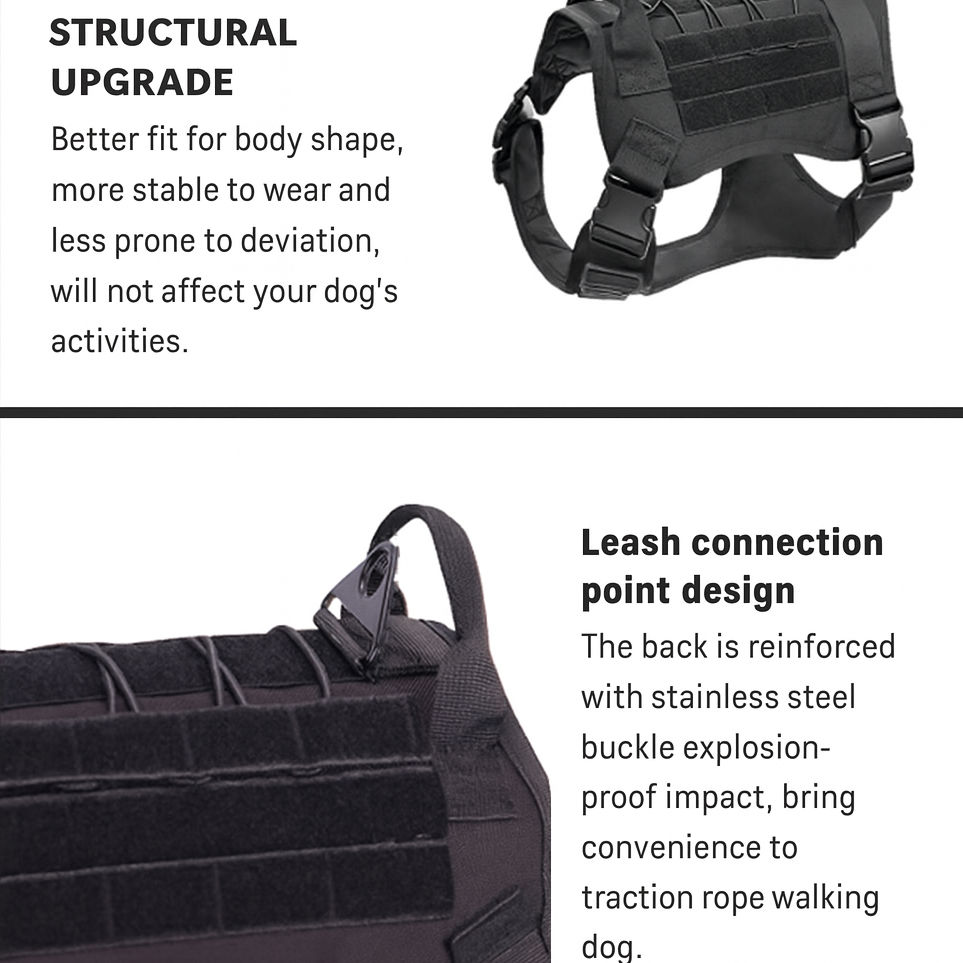 STRUCTURAL UPGRADE

Better fit for body shape, more stable to wear and less prone to deviation, will not affect your dog's activities.

Leash connection point design

The back is reinforced with stainless steel buckle explosion-proof impact, bring convenience to traction rope walking dog.