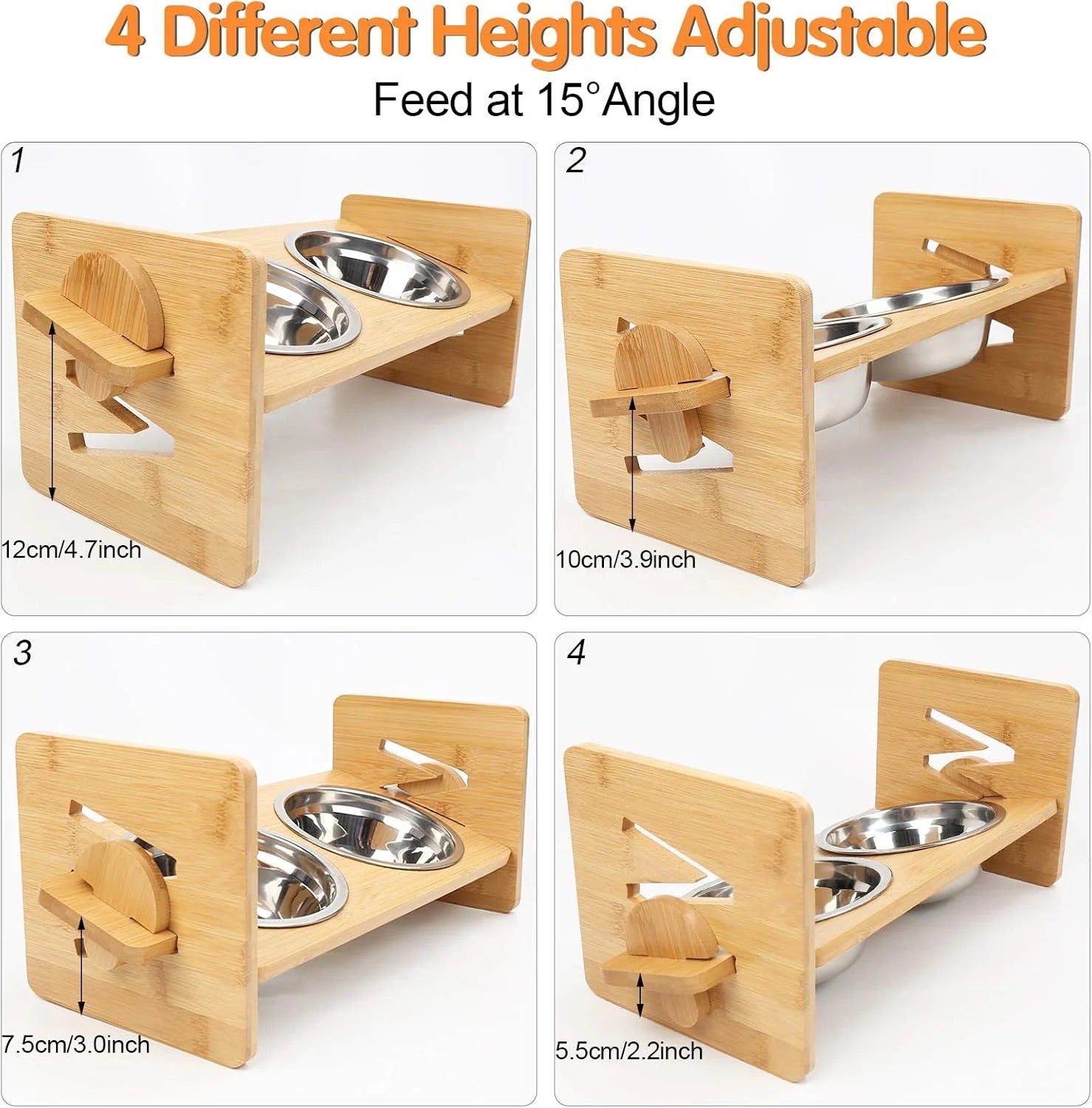 4 Different Heights Adjustable

Feed at 15°Angle

1

12cm/4.7inch

2

10cm/3.9inch

3

7.5cm/3.0inch

4

5.5cm/2.2inch