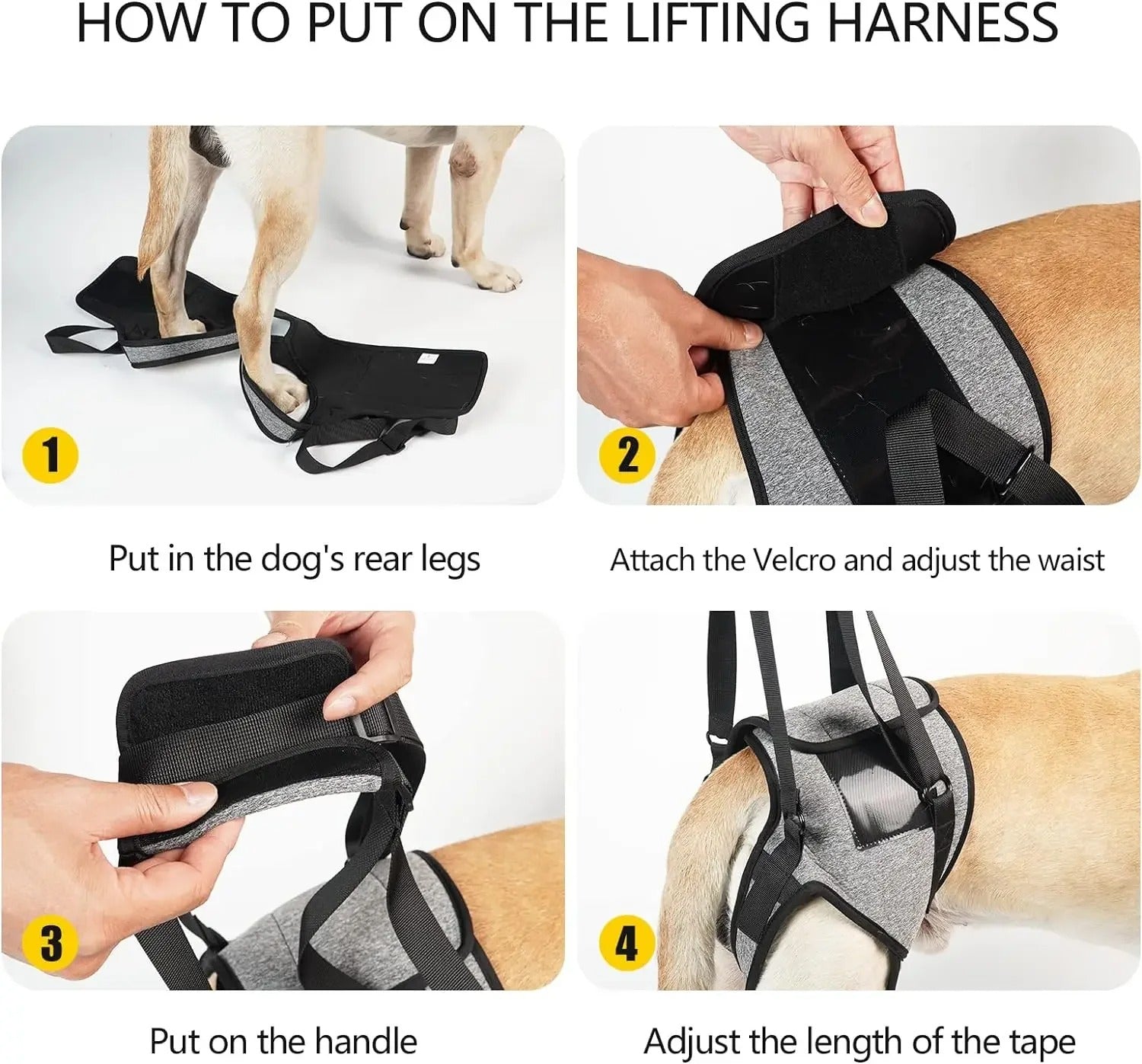 HOW TO PUT ON THE LIFTING HARNESS

1

Put in the dog's rear legs

2

Attach the Velcro and adjust the waist

3

Put on the handle

4

Adjust the length of the tape